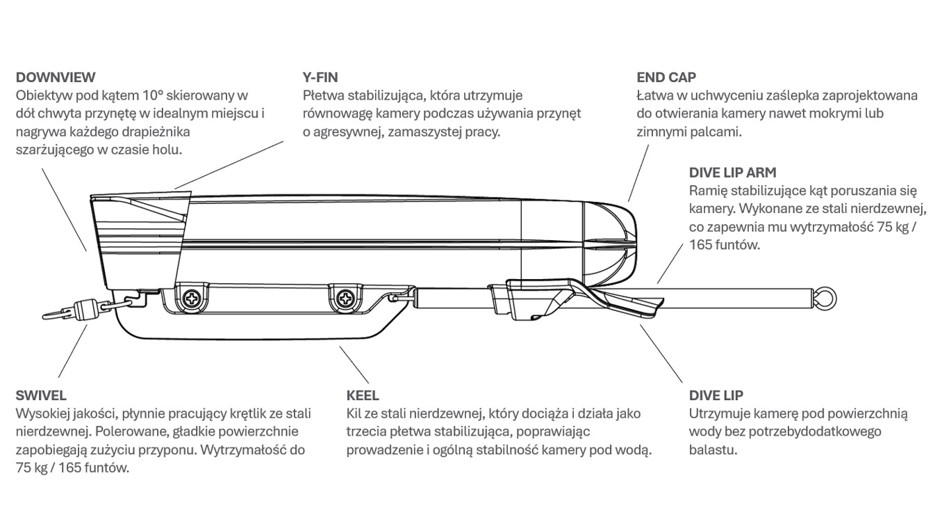 DOWNVIEW
Obiektyw pod kątem 10° skierowany w dół chwyta przynętę w idealnym miejscu i nagrywa każdego drapieżnika szarżującego w czasie holu.

Y-FIN
Płetwa stabilizująca, która utrzymuje równowagę kamery podczas używania przynęt o agresywnej, zamaszystej pracy.

END CAP
Łatwa w uchwyceniu zaślepka zaprojektowana do otwierania kamery nawet mokrymi lub zimnymi palcami.

DIVE LIP ARM
Ramię stabilizujące kąt poruszania się kamery. Wykonane ze stali nierdzewnej, co zapewnia mu wytrzymałość 75 kg / 165 funtów.

SWIVEL
Wysokiej jakości, płynnie pracujący krętlik ze stali nierdzewnej. Polerowane, gładkie powierzchnie zapobiegają zużyciu przyponu. Wytrzymałość do 75 kg / 165 funtów.

KEEL
Kil ze stali nierdzewnej, który dociąża i działa jako trzecia płetwa stabilizująca, poprawiając prowadzenie i ogólną stabilność kamery pod wodą.

DIVE LIP
Utrzymuje kamerę pod powierzchnią wody bez potrzebydodatkowego balastu.